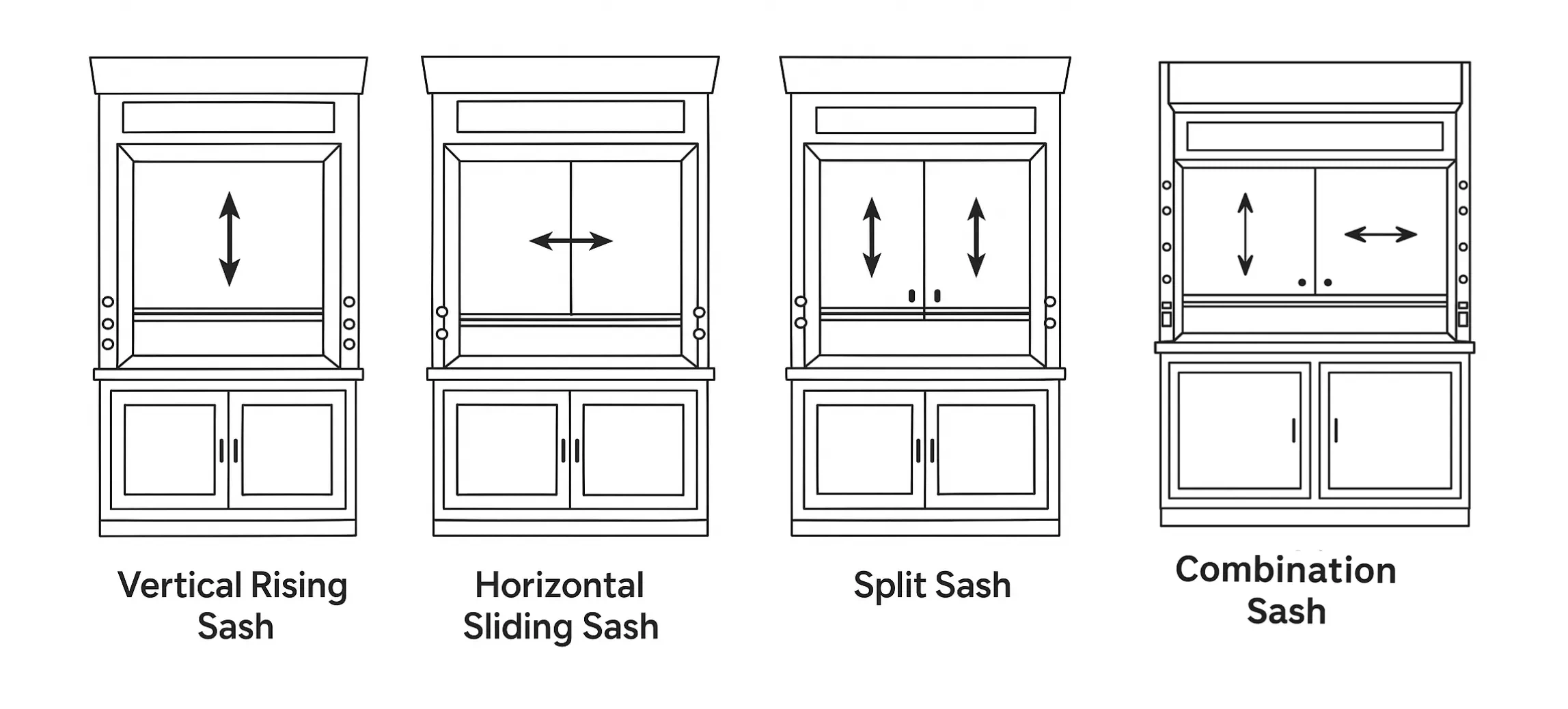 Vertical Rising Sash

Horizontal Sliding Sash

Split Sash

Combination Sash